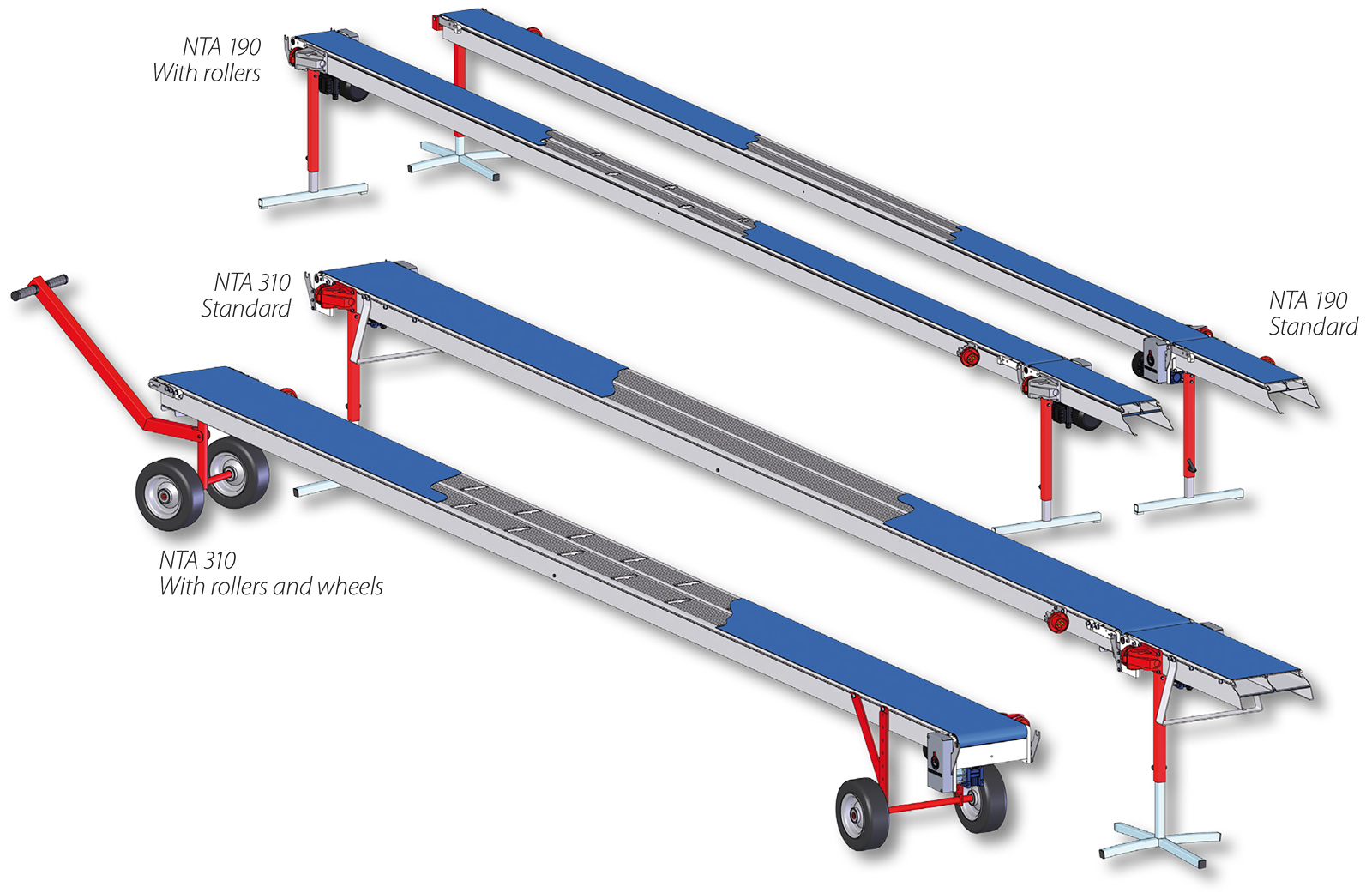 NTA 190
With rollers

NTA 310
Standard

NTA 190
Standard

NTA 310
With rollers and wheels